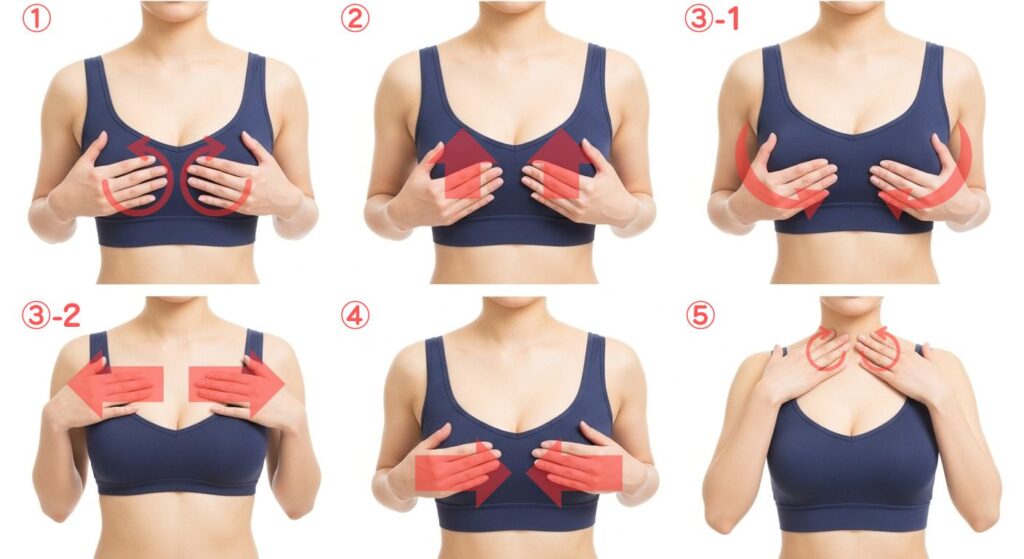 ①

②

③-1

③-2

④

⑤